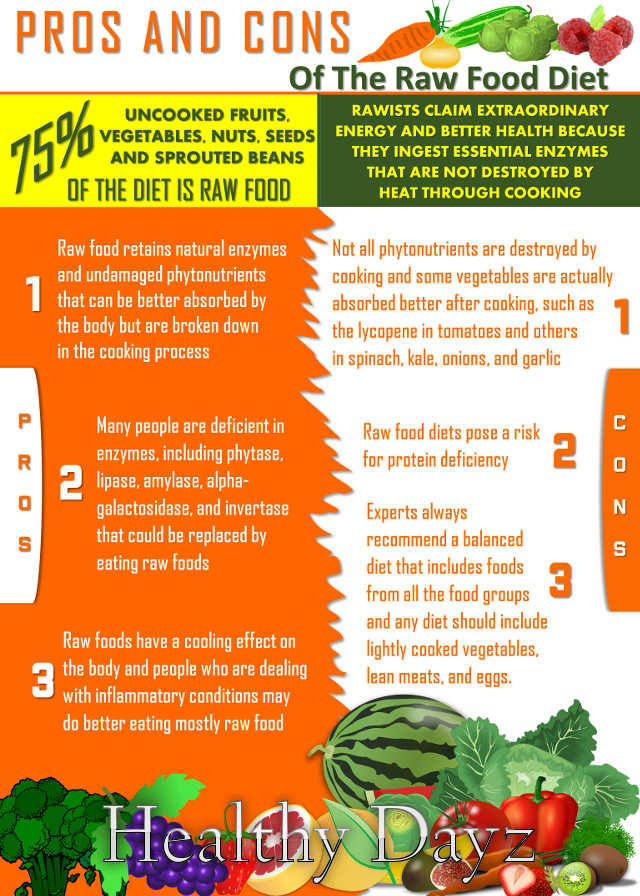 PROS AND CONS

Of The Raw Food Diet

75% UNCOOKED FRUITS, VEGETABLES, NUTS, SEEDS AND SPROUTED BEANS

OF THE DIET IS RAW FOOD

RAWISTS CLAIM EXTRAORDINARY ENERGY AND BETTER HEALTH BECAUSE THEY INGEST ESSENTIAL ENZYMES THAT ARE NOT DESTROYED BY HEAT THROUGH COOKING

PROS

1 Raw food retains natural enzymes and undamaged phytonutrients that can be better absorbed by the body but are broken down in the cooking process

2 Many people are deficient in enzymes, including phytase, lipase, amylase, alpha-galactosidase, and invertase that could be replaced by eating raw foods

3 Raw foods have a cooling effect on the body and people who are dealing with inflammatory conditions may do better eating mostly raw food

CONS

Not all phytonutrients are destroyed by cooking and some vegetables are actually absorbed better after cooking, such as the lycopene in tomatoes and others in spinach, kale, onions, and garlic 1

Raw food diets pose a risk for protein deficiency 2

Experts always recommend a balanced diet that includes foods from all the food groups and any diet should include lightly cooked vegetables, lean meats, and eggs. 3

Healthy Dayz